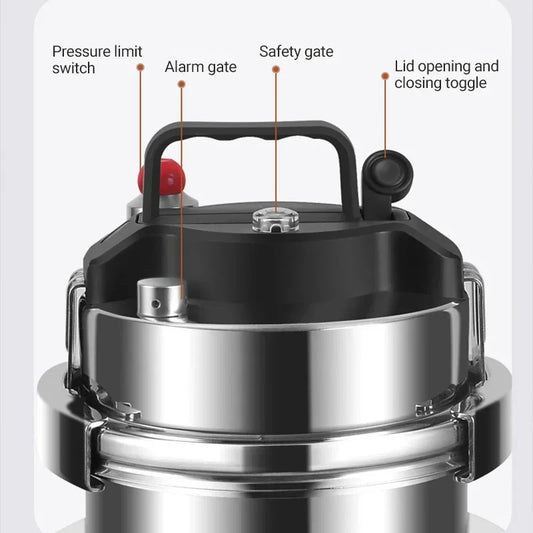 Pressure limit switch

Alarm gate

Safety gate

Lid opening and closing toggle